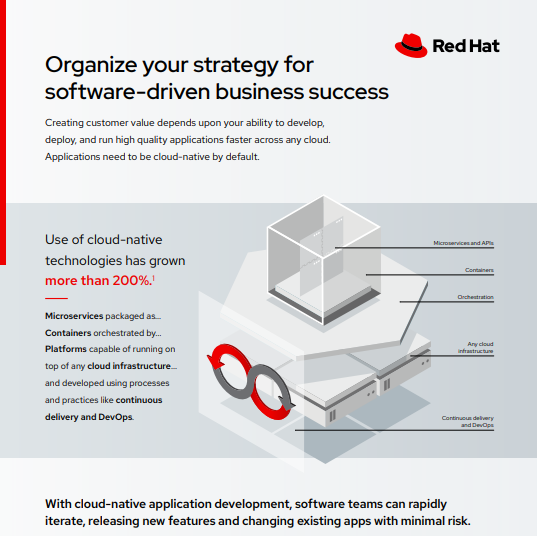 Red Hat

Organize your strategy for software-driven business success

Creating customer value depends upon your ability to develop, deploy, and run high quality applications faster across any cloud. Applications need to be cloud-native by default.

Use of cloud-native technologies has grown more than 200%.$^1$

Microservices packaged as... Containers orchestrated by... Platforms capable of running on top of any cloud infrastructure... and developed using processes and practices like continuous delivery and DevOps.

Microservices and APIs

Containers

Orchestration

Any cloud infrastructure

Continuous delivery and DevOps

With cloud-native application development, software teams can rapidly iterate, releasing new features and changing existing apps with minimal risk.